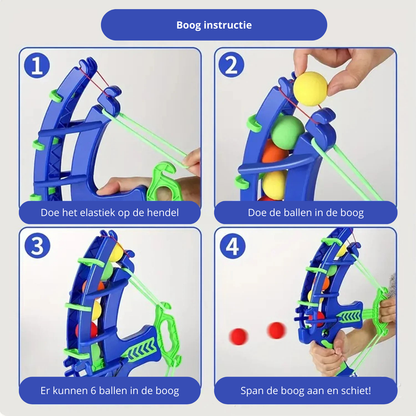 Boog instructie

1
Doe het elastiek op de hendel

2
Doe de ballen in de boog

3
Er kunnen 6 ballen in de boog

4
Span de boog aan en schiet!